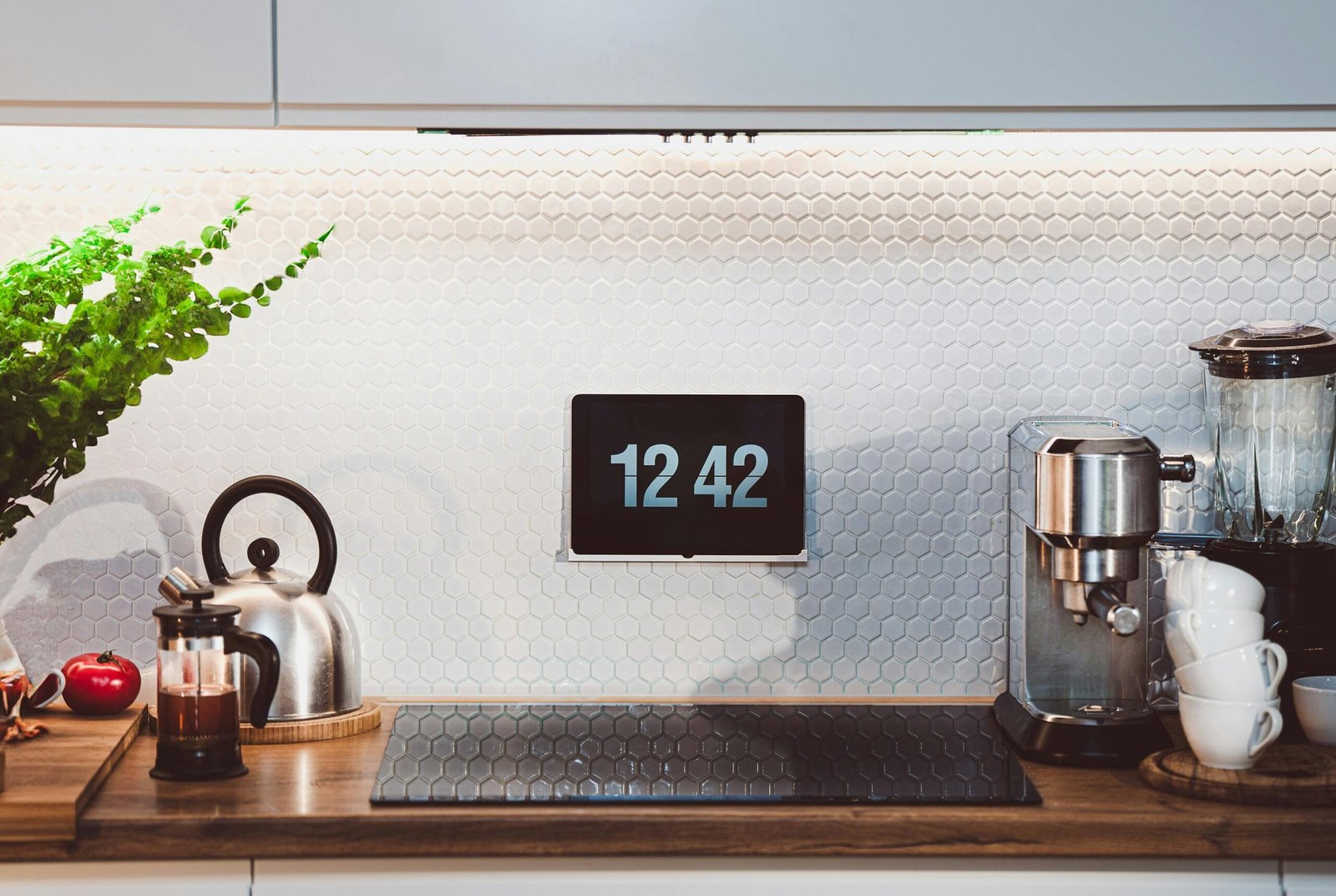 12 42