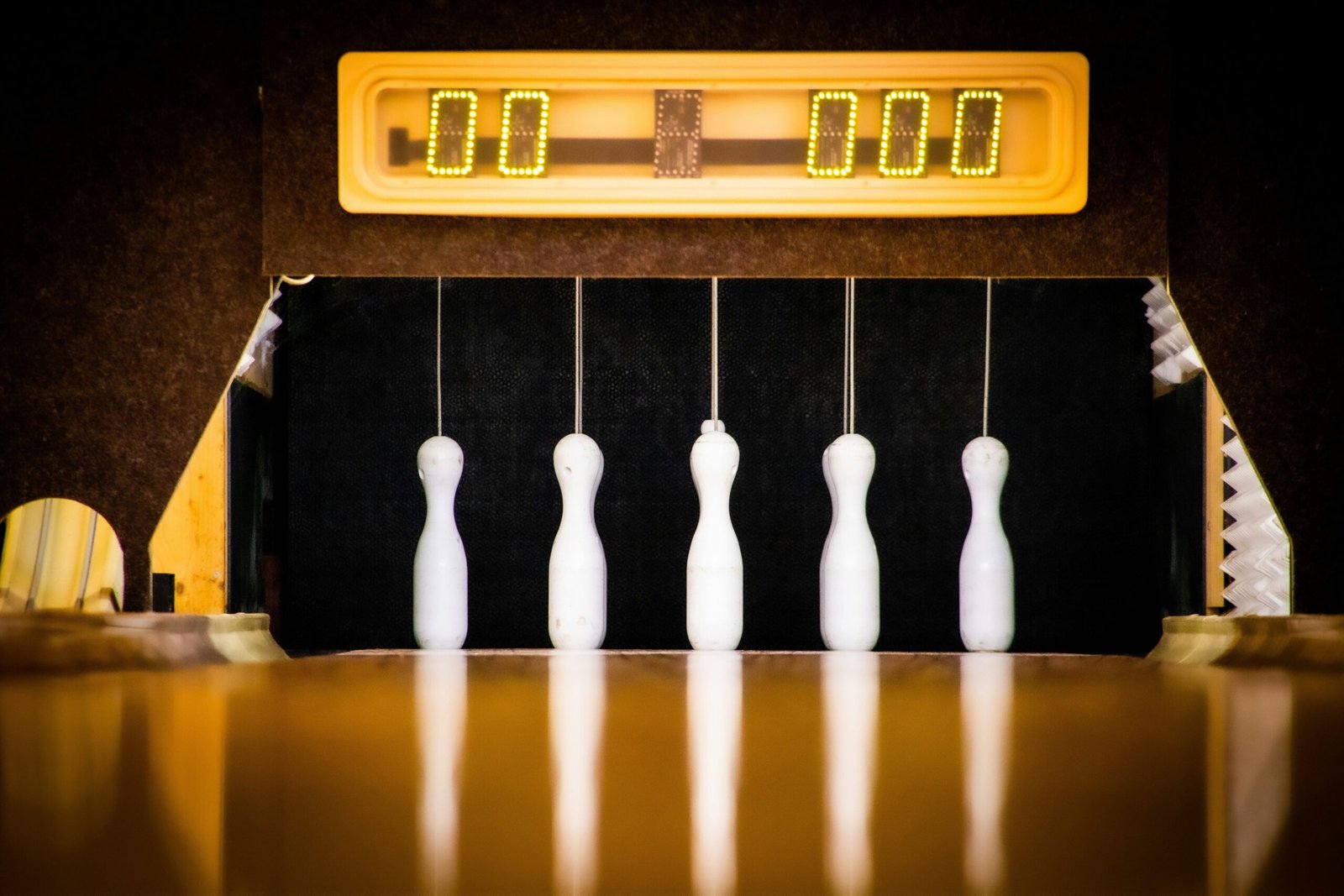 00 000