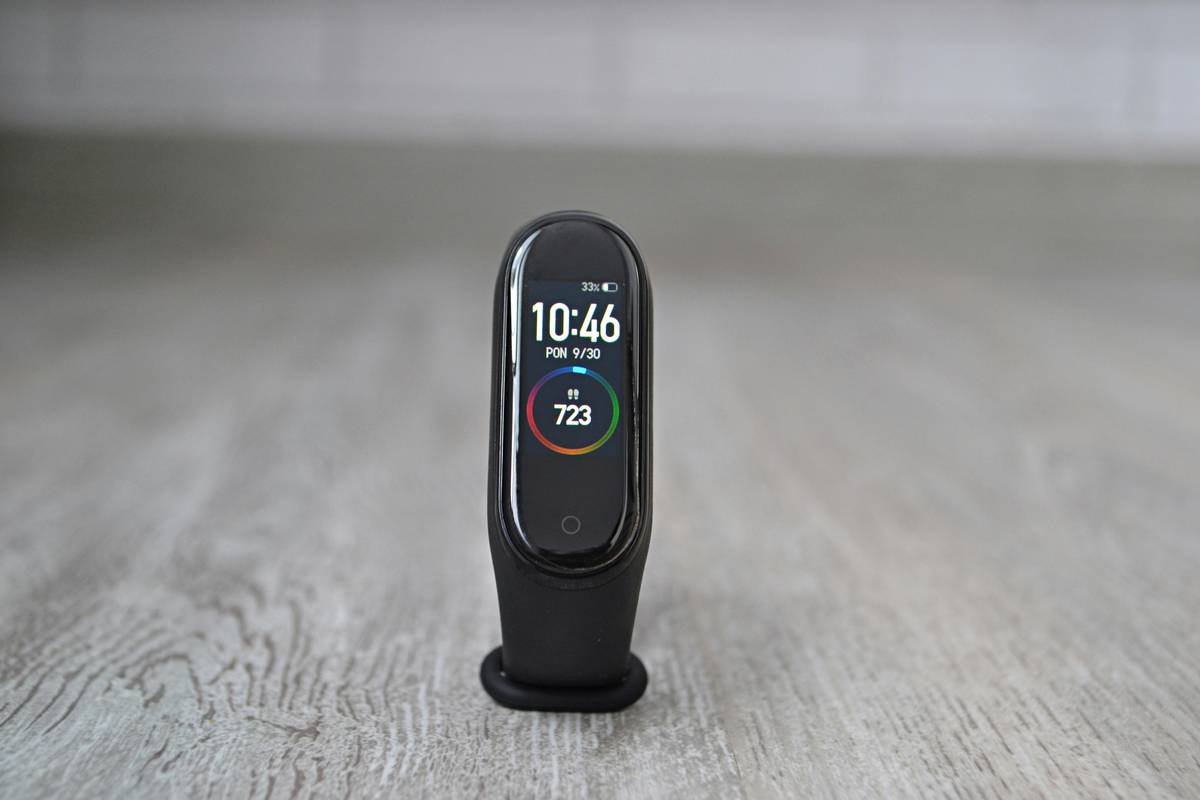 33%
10:46
PON 9/30
723