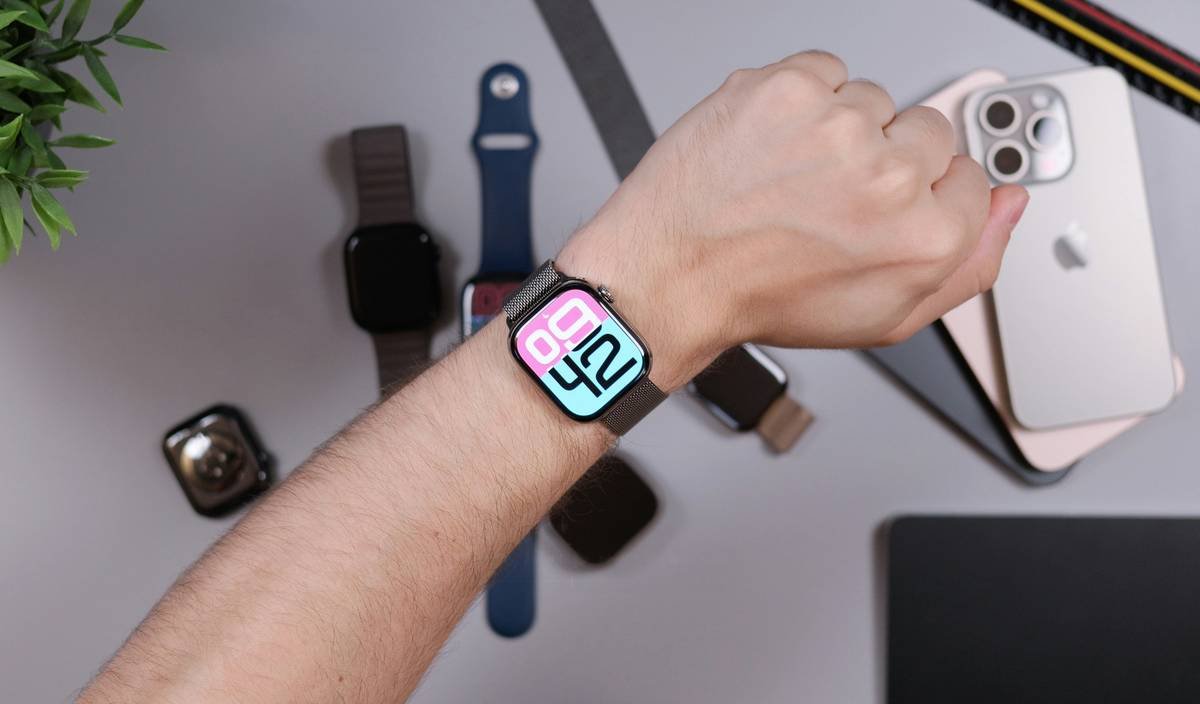 09
42