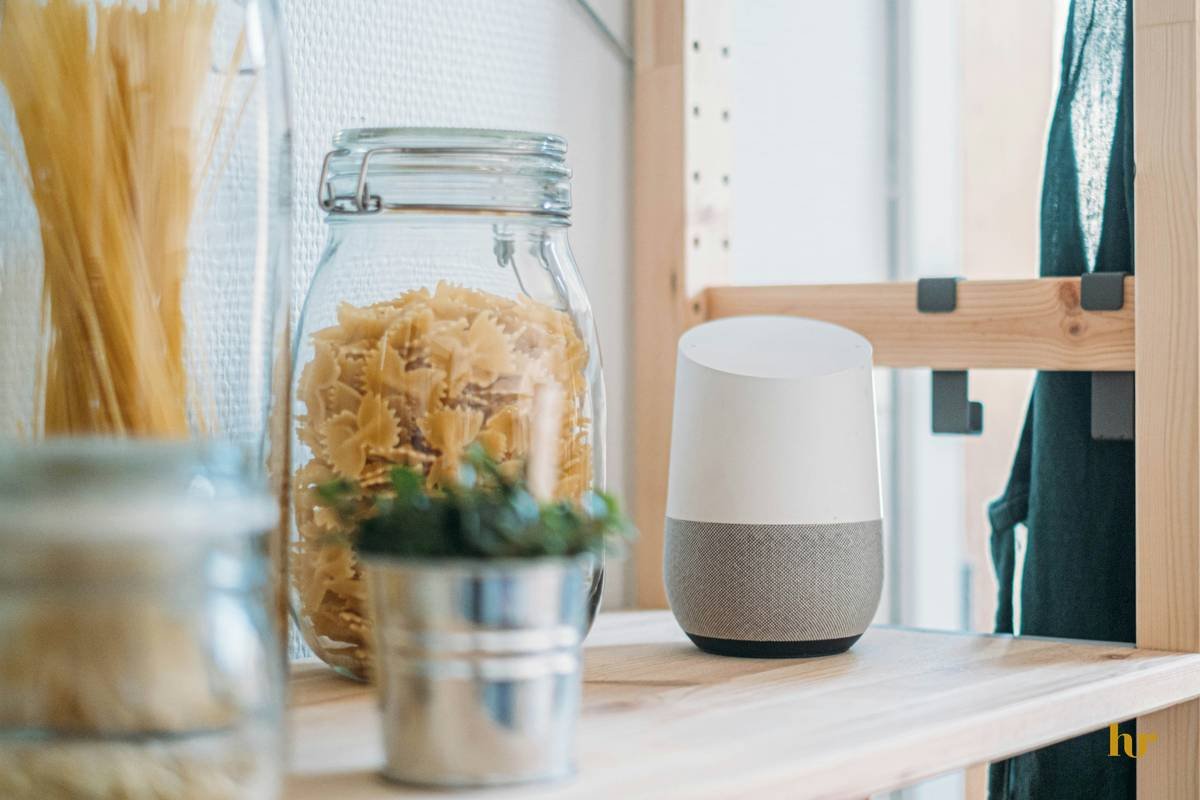 hr