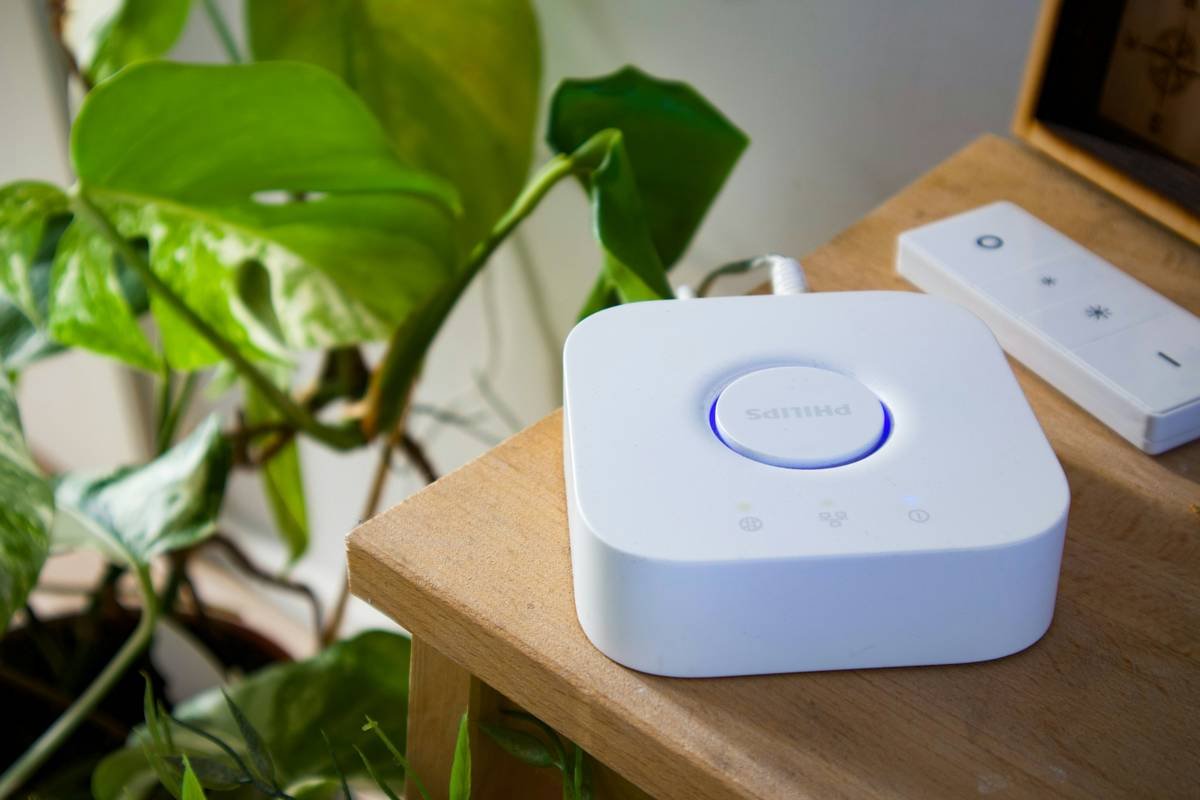 PHILIPS