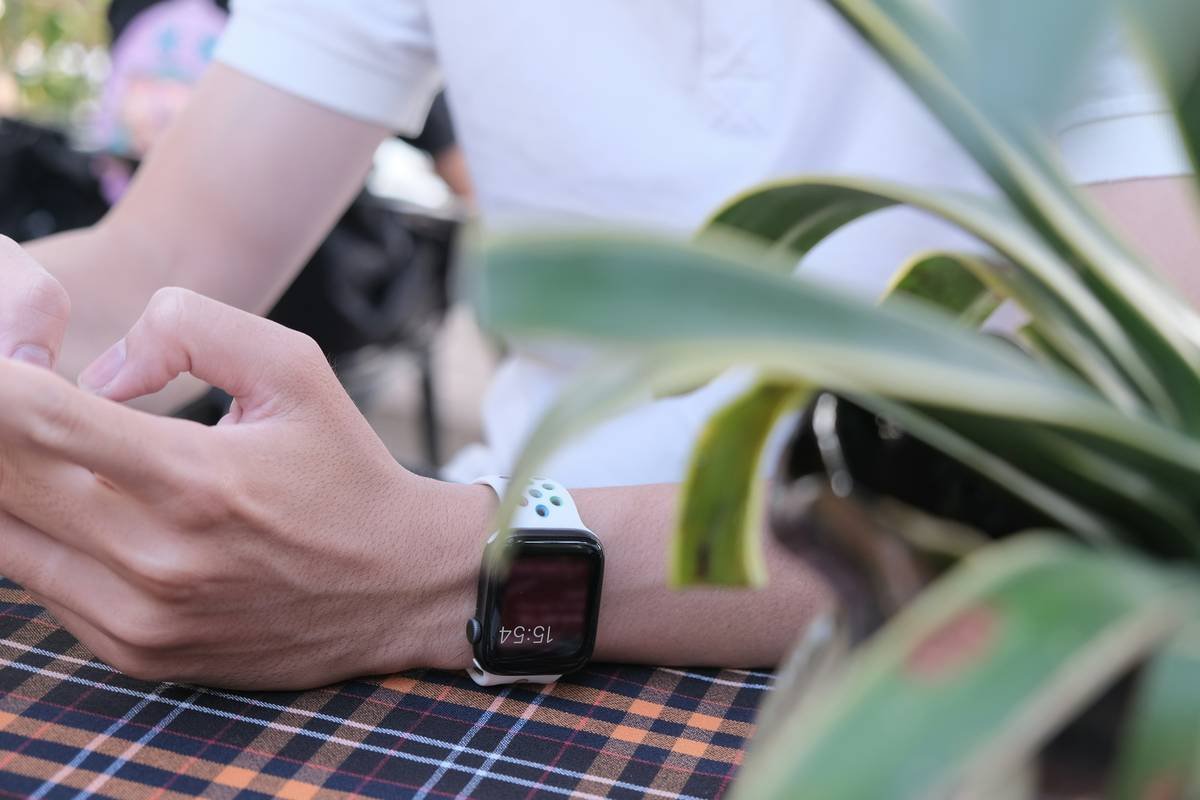 15:54